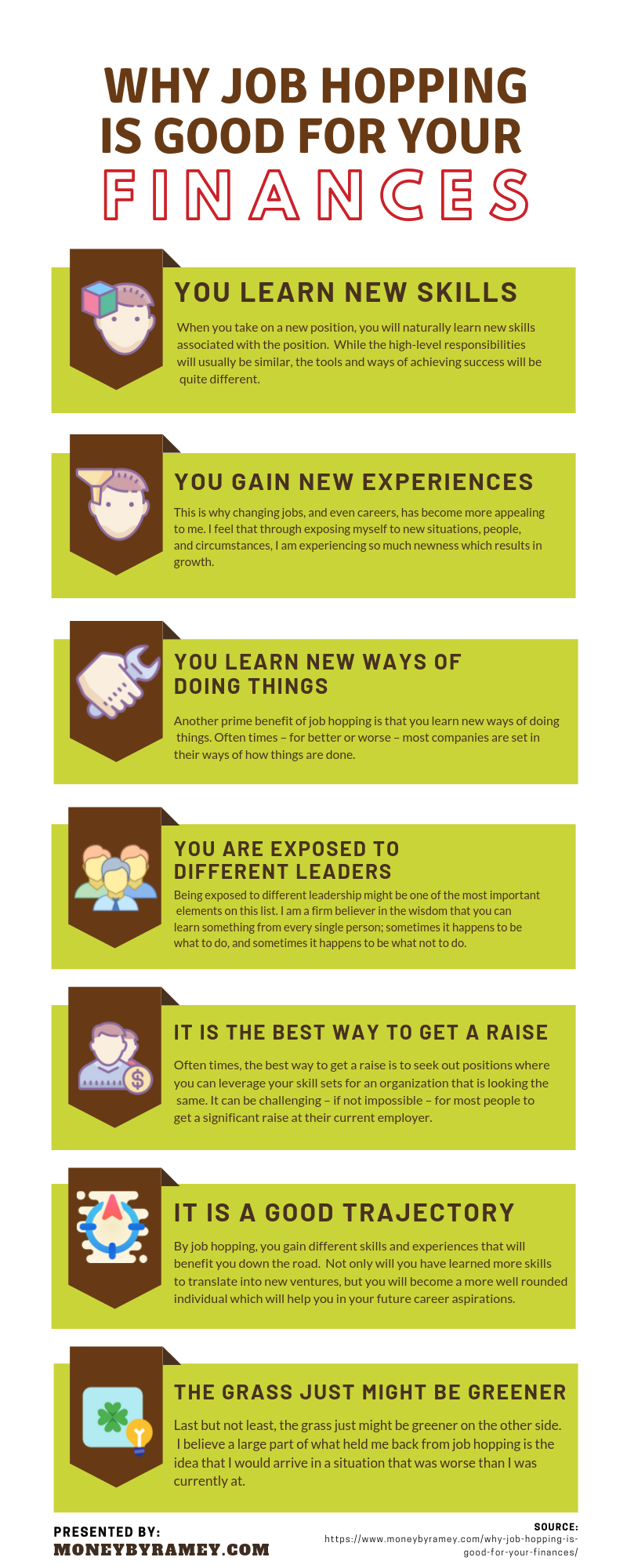 WHY JOB HOPPING IS GOOD FOR YOUR FINANCES

YOU LEARN NEW SKILLS

When you take on a new position, you will naturally learn new skills associated with the position. While the high-level responsibilities will usually be similar, the tools and ways of achieving success will be quite different.

YOU GAIN NEW EXPERIENCES

This is why changing jobs, and even careers, has become more appealing to me. I feel that through exposing myself to new situations, people, and circumstances, I am experiencing so much newness which results in growth.

YOU LEARN NEW WAYS OF DOING THINGS

Another prime benefit of job hopping is that you learn new ways of doing things. Often times – for better or worse – most companies are set in their ways of how things are done.

YOU ARE EXPOSED TO DIFFERENT LEADERS

Being exposed to different leadership might be one of the most important elements on this list. I am a firm believer in the wisdom that you can learn something from every single person; sometimes it happens to be what to do, and sometimes it happens to be what not to do.

IT IS THE BEST WAY TO GET A RAISE

Often times, the best way to get a raise is to seek out positions where you can leverage your skill sets for an organization that is looking the same. It can be challenging – if not impossible – for most people to get a significant raise at their current employer.

IT IS A GOOD TRAJECTORY

By job hopping, you gain different skills and experiences that will benefit you down the road. Not only will you have learned more skills to translate into new ventures, but you will become a more well rounded individual which will help you in your future career aspirations.

THE GRASS JUST MIGHT BE GREENER

Last but not least, the grass just might be greener on the other side. I believe a large part of what held me back from job hopping is the idea that I would arrive in a situation that was worse than I was currently at.

PRESENTED BY:
MONEYBYRAMEY.COM

SOURCE:
https://www.moneybyramey.com/why-job-hopping-is-good-for-your-finances/